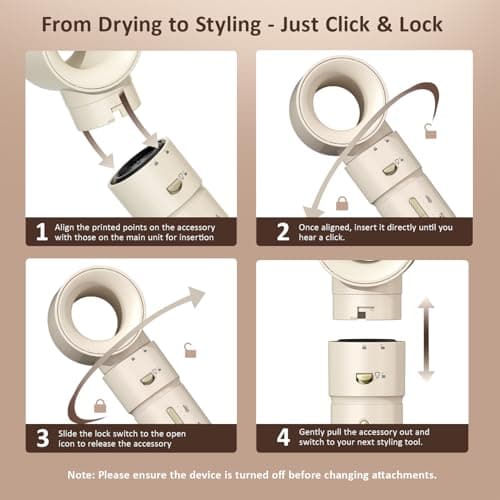 From Drying to Styling - Just Click & Lock

1 Align the printed points on the accessory with those on the main unit for insertion

2 Once aligned, insert it directly until you hear a click.

3 Slide the lock switch to the open icon to release the accessory

4 Gently pull the accessory out and switch to your next styling tool.

Note: Please ensure the device is turned off before changing attachments.