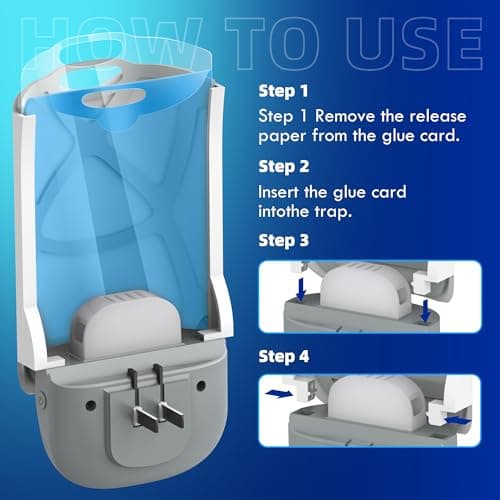 HOW TO USE

Step 1

Step 1 Remove the release paper from the glue card.

Step 2

Insert the glue card intothe trap.

Step 3

Step 4