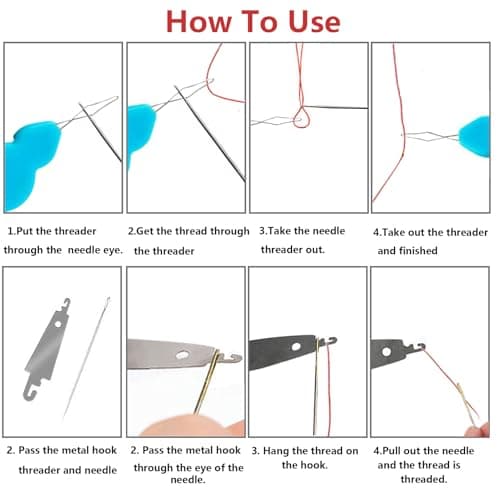 How To Use

1.Put the threader through the needle eye.

2.Get the thread through the threader

3.Take the needle threader out.

4.Take out the threader and finished

2. Pass the metal hook threader and needle

2. Pass the metal hook through the eye of the needle.

3. Hang the thread on the hook.

4.Pull out the needle and the thread is threaded.