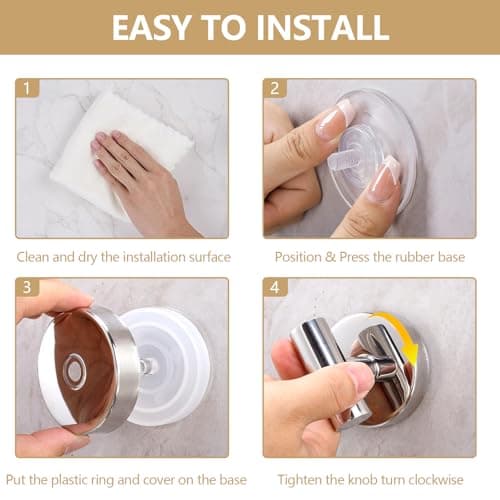 EASY TO INSTALL

1

Clean and dry the installation surface

2

Position & Press the rubber base

3

Put the plastic ring and cover on the base

4

Tighten the knob turn clockwise