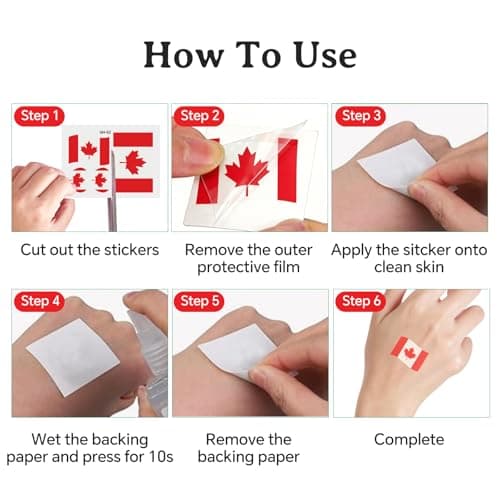 How To Use

Step 1

Cut out the stickers

Step 2

Remove the outer protective film

Step 3

Apply the sitcker onto clean skin

Step 4

Wet the backing paper and press for 10s

Step 5

Remove the backing paper

Step 6

Complete