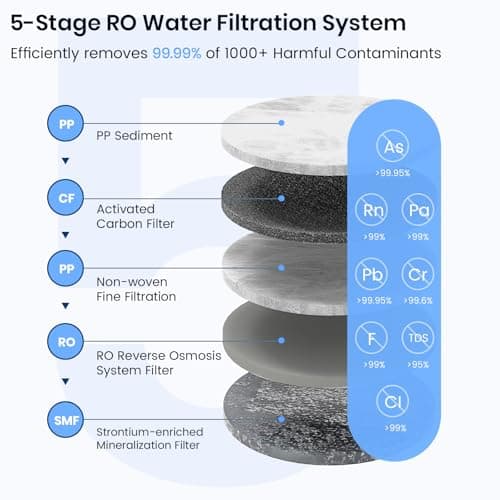 5-Stage RO Water Filtration System

Efficiently removes 99.99% of 1000+ Harmful Contaminants

PP
PP Sediment

CF
Activated Carbon Filter

PP
Non-woven Fine Filtration

RO
RO Reverse Osmosis System Filter

SMF
Strontium-enriched Mineralization Filter

As
>99.95%

Rn
>99%

Pa
>99%

Pb
>99.95%

Cr
>99.6%

F
>99%

TDS
>95%

Cl
>99%